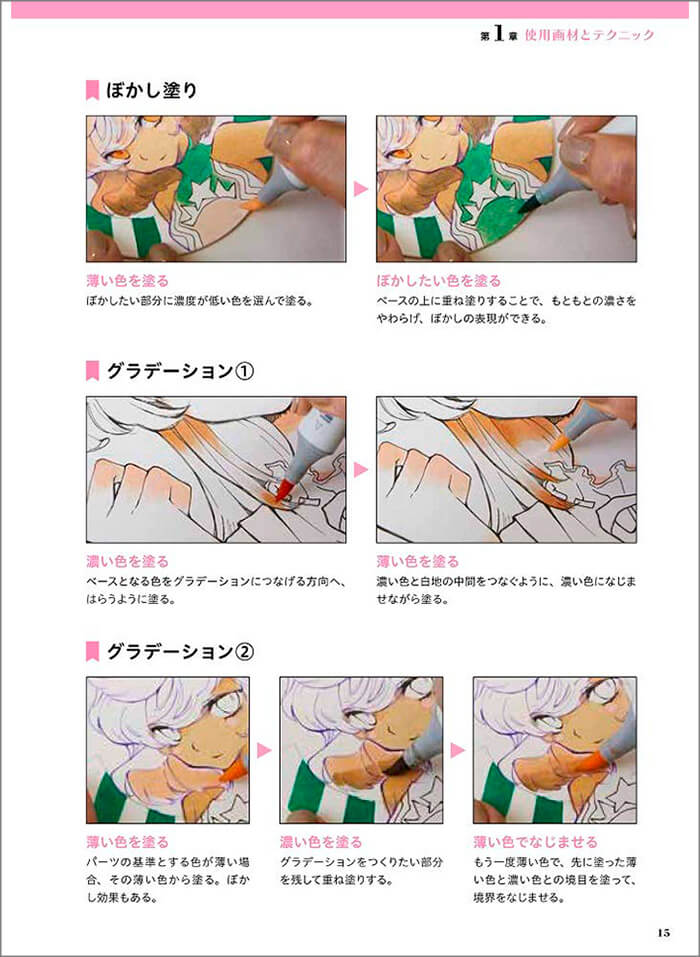 第1章 使用画材とテクニック

ぼかし塗り

薄い色を塗る
ぼかしたい部分に濃度が低い色を選んで塗る。

ぼかしたい色を塗る
ベースの上に重ね塗りすることで、もともとの濃さをやわらげ、ぼかしの表現ができる。

グラデーション①

濃い色を塗る
ベースとなる色をグラデーションにつなげる方向へ、はらうように塗る。

薄い色を塗る
濃い色と白地の中間をつなぐように、濃い色になじませながら塗る。

グラデーション②

薄い色を塗る
パーツの基準とする色が薄い場合、その薄い色から塗る。ぼかし効果もある。

濃い色を塗る
グラデーションをつくりたい部分を残して重ね塗りする。

薄い色でなじませる
もう一度薄い色で、先に塗った薄い色と濃い色との境目を塗って、境界をなじませる。

15